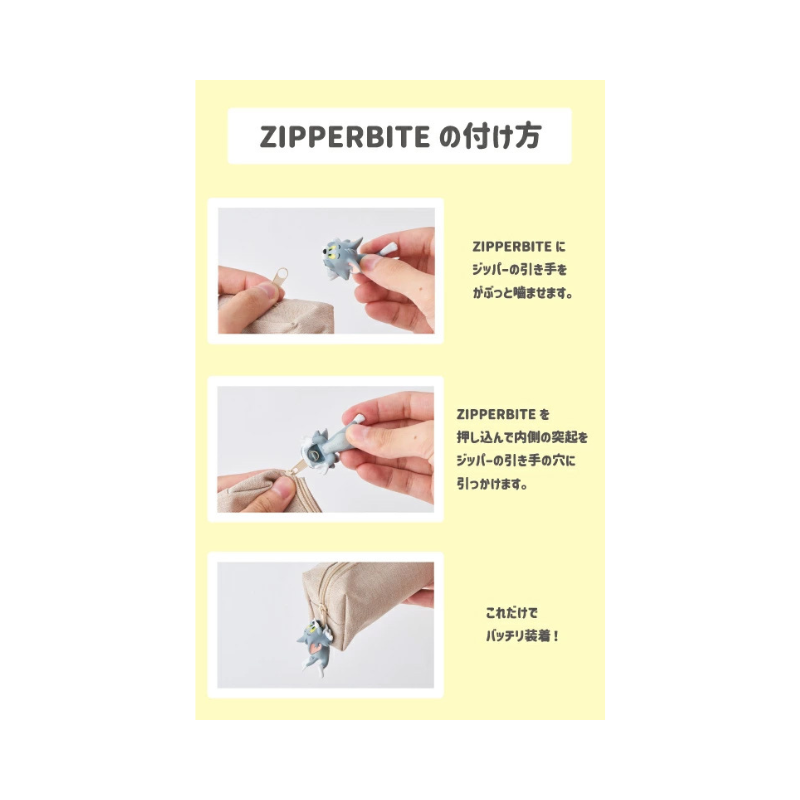 ZIPPERBITE の付け方

ZIPPERBITE に
ジッパーの引き手を
がぶっと噛ませます。

ZIPPERBITE を
押し込んで内側の突起を
ジッパーの引き手の穴に
引っかけます。

これだけで
バッチリ装着！